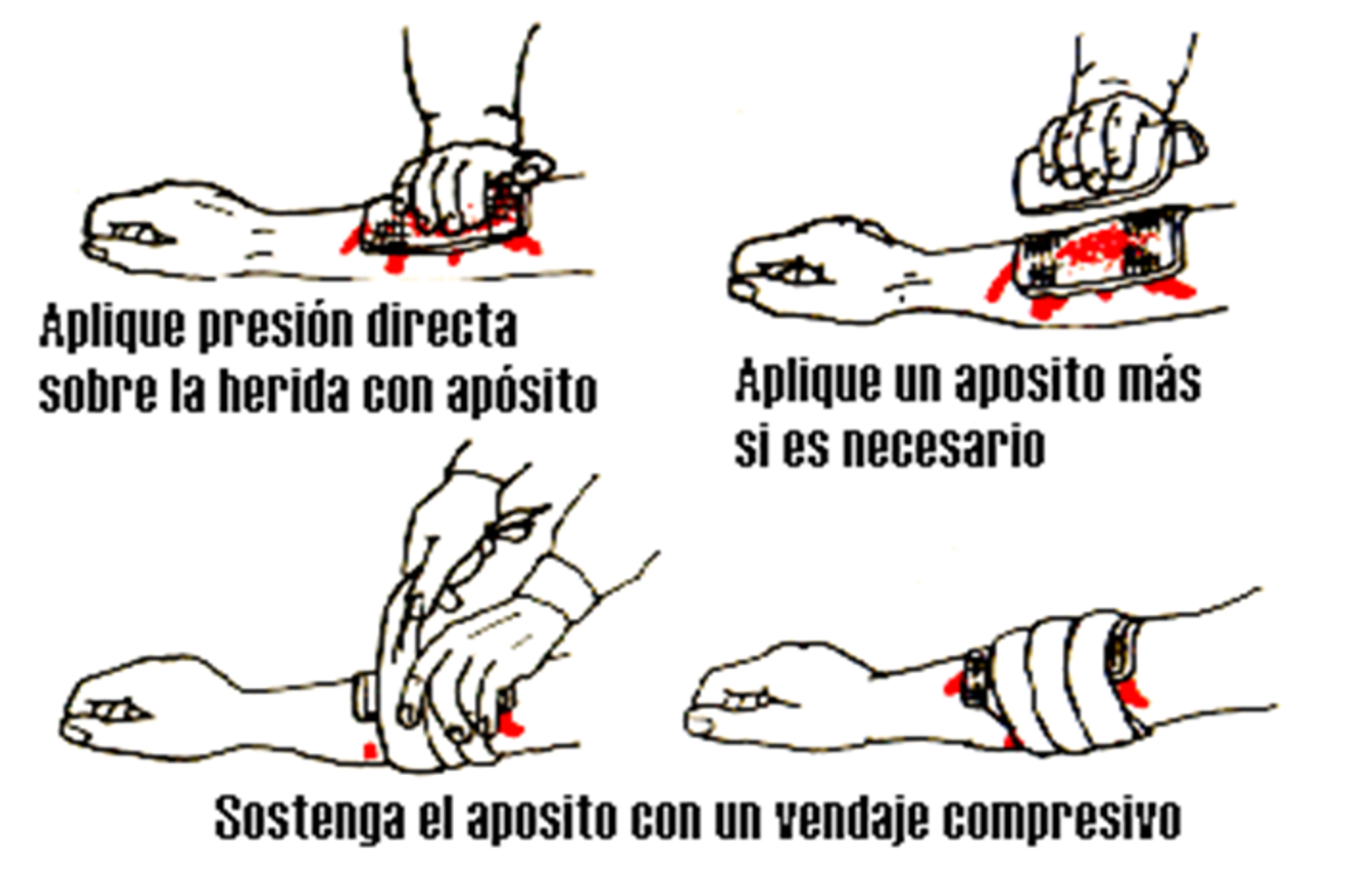 Aplique presión directa sobre la herida con apósito

Aplique un aposito más si es necesario

Sostenga el aposito con un vendaje compresivo